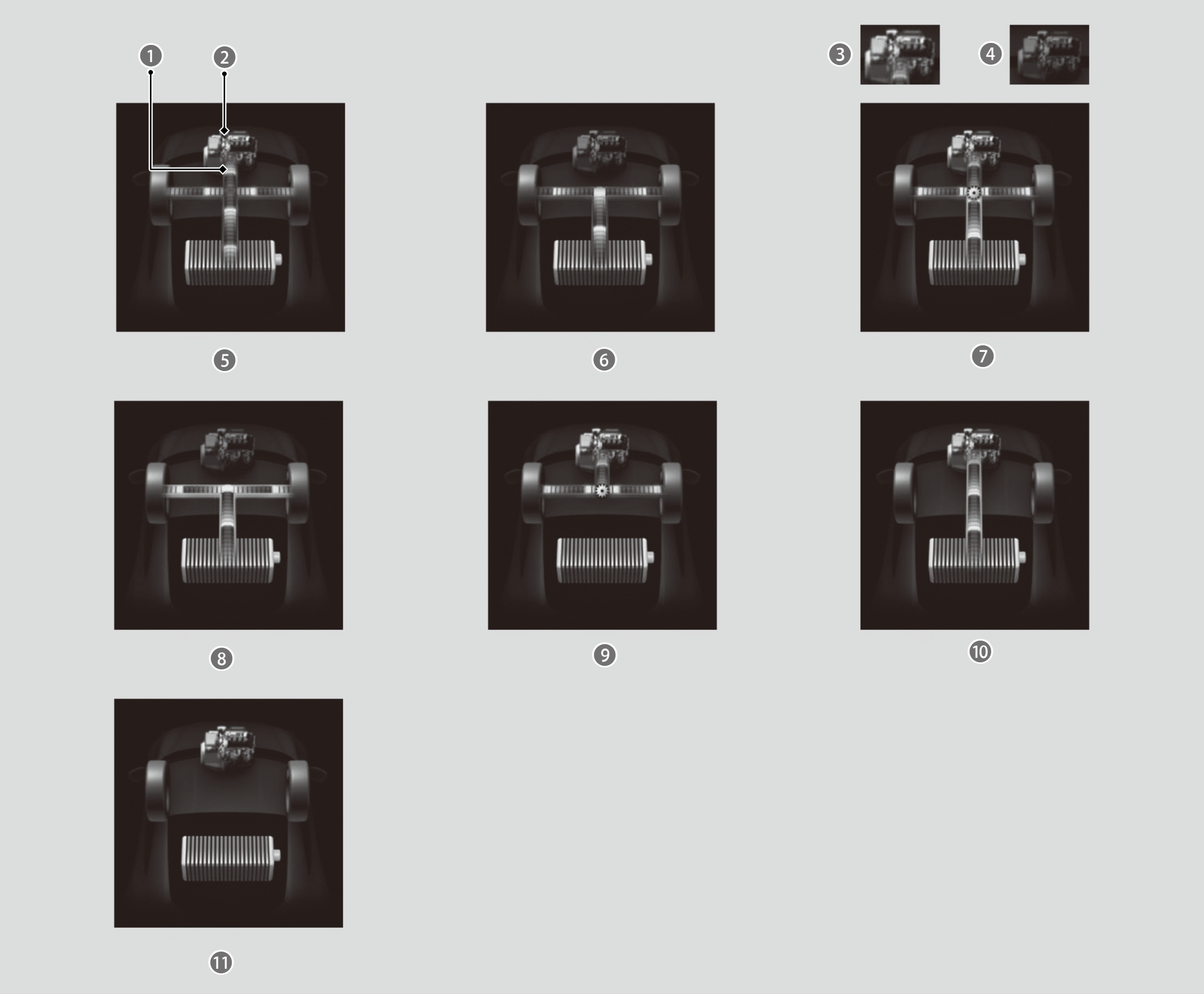 1
2
3
4
5
6
7
8
9
10
11