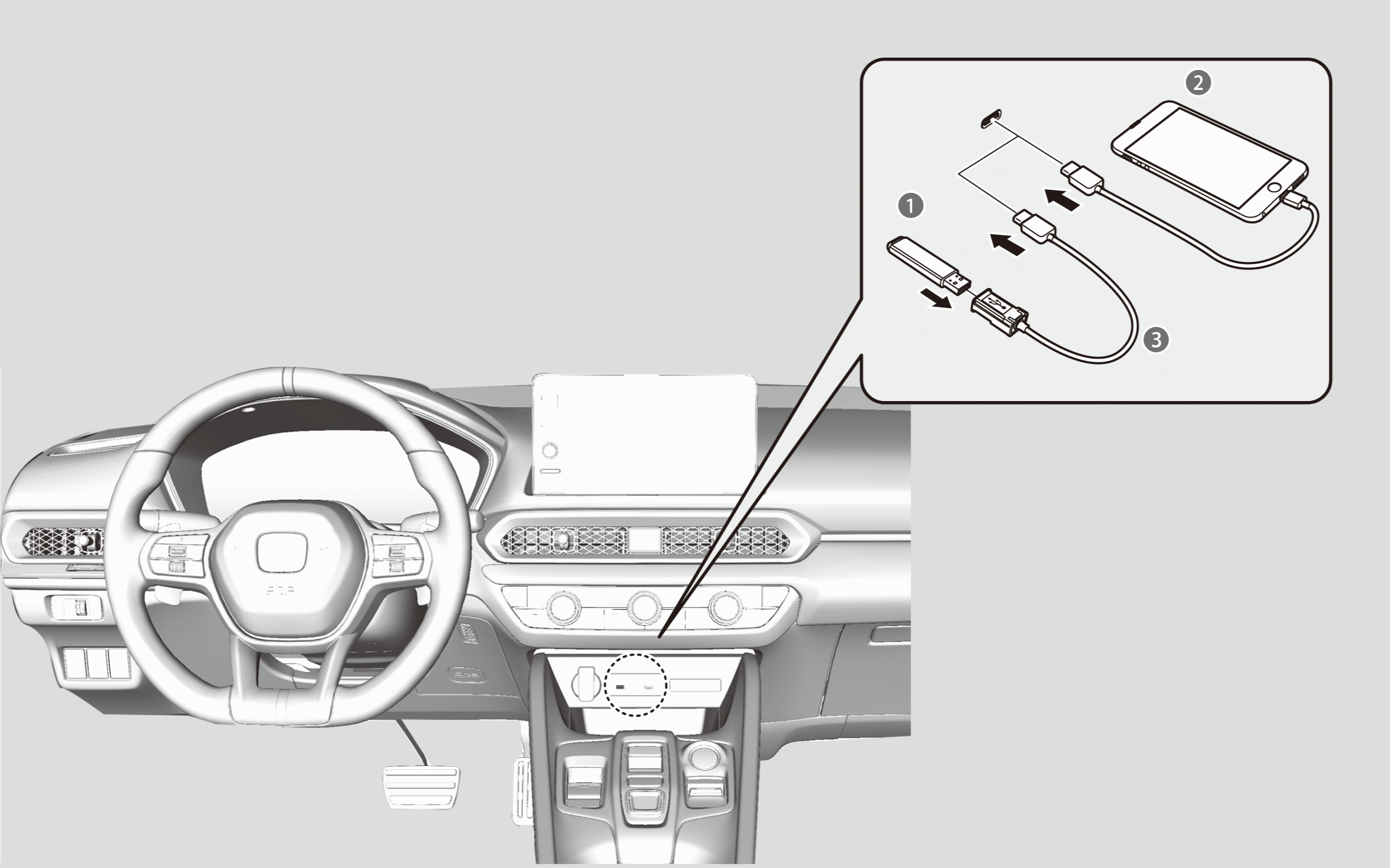 2
1
3