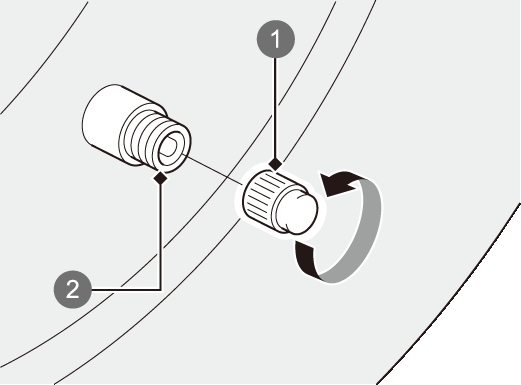 1

2