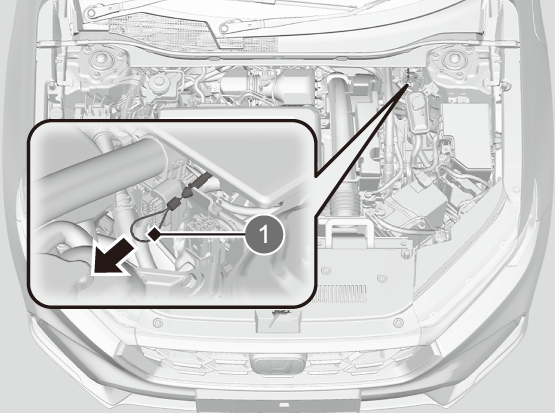 1