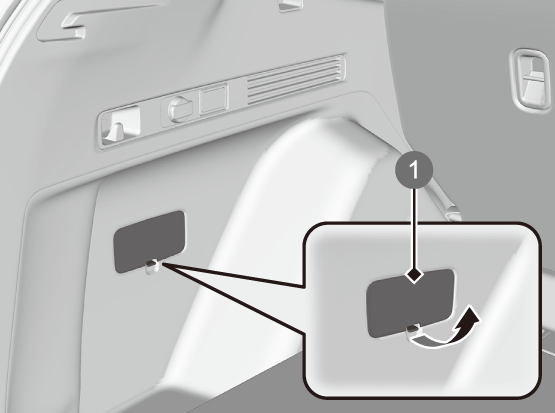 1