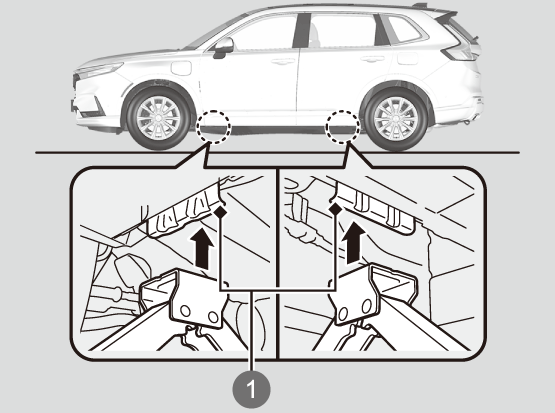 1