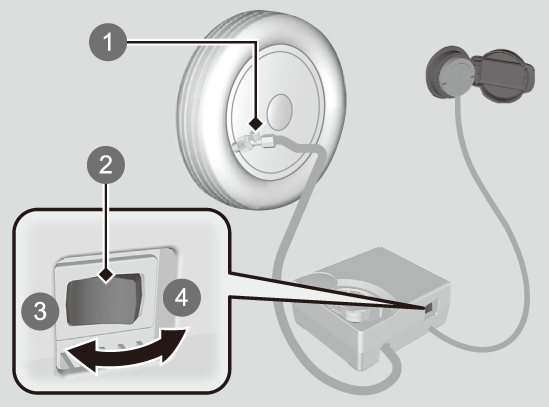 1
2
3
4