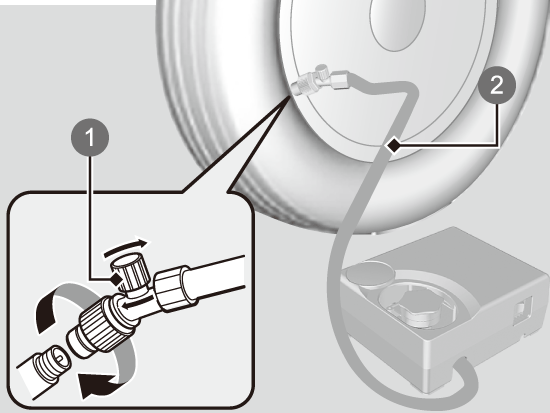 1

2