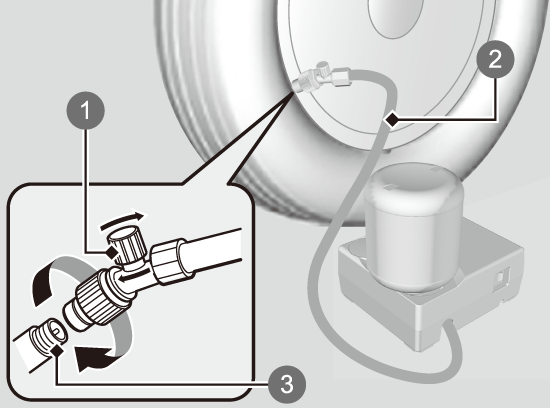 1
2
3