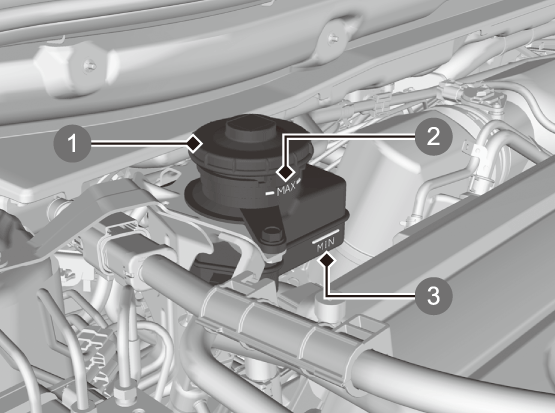 1
2
MAX
MIN
3