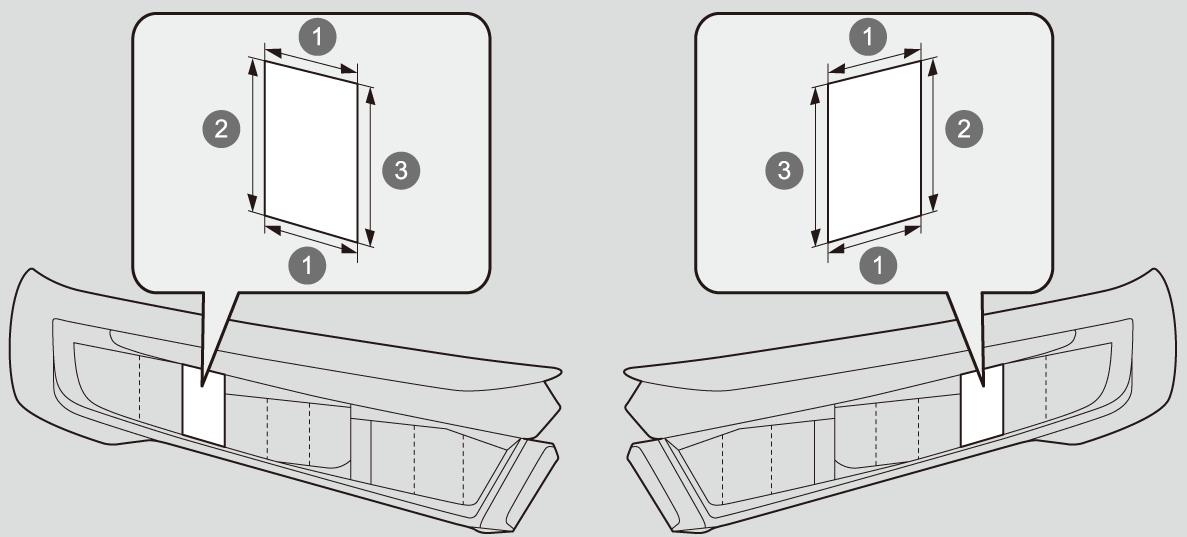 1
2
3
1
1
3
2
1