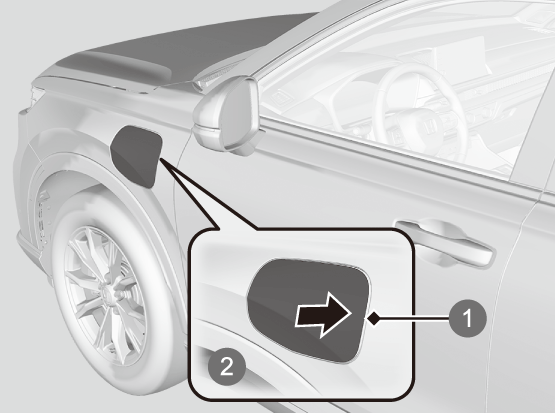 1
2