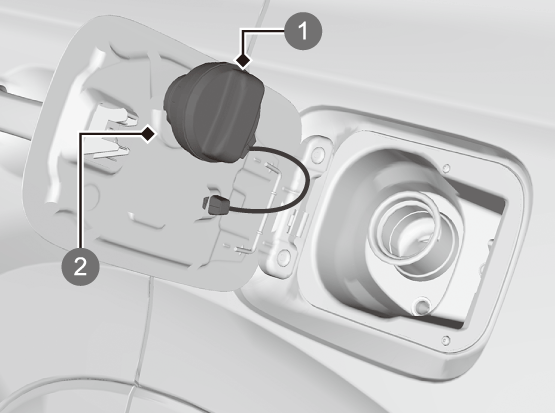 1
2