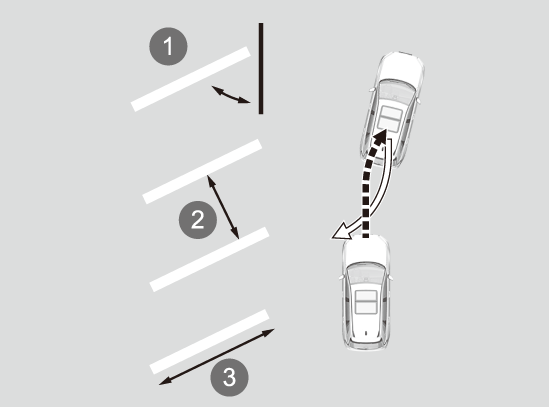 1

2

3