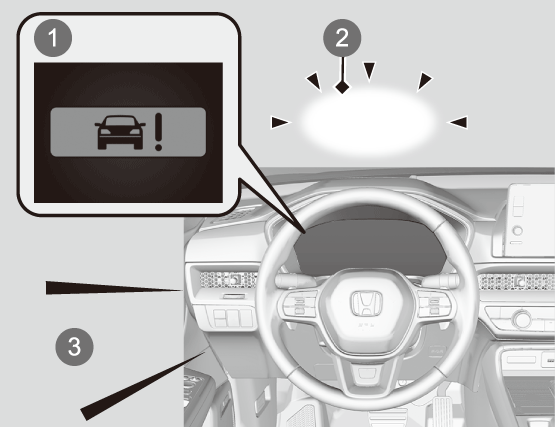 1

2

3