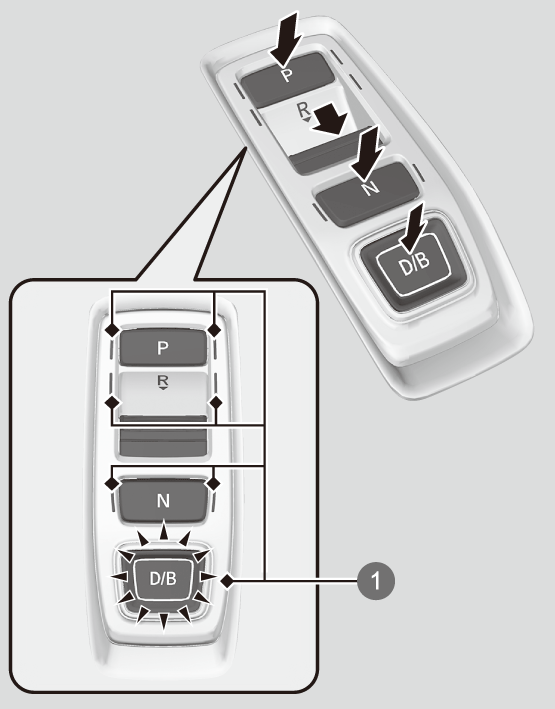 P
R
N
D/B
P
R
N
D/B
1