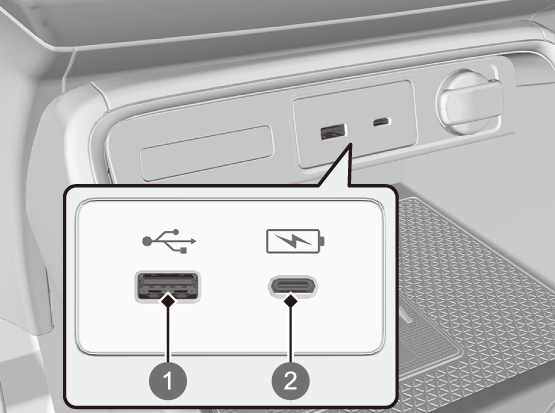 1
2