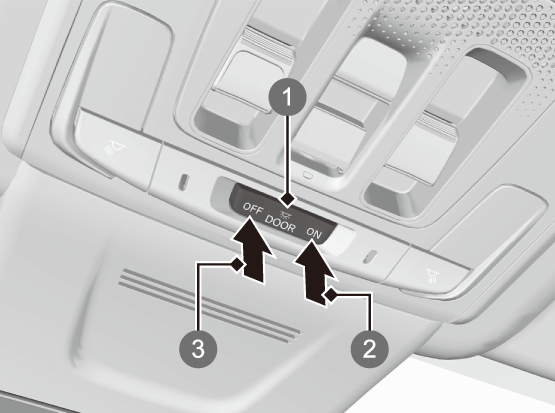 1
OFF DOOR ON
3
2