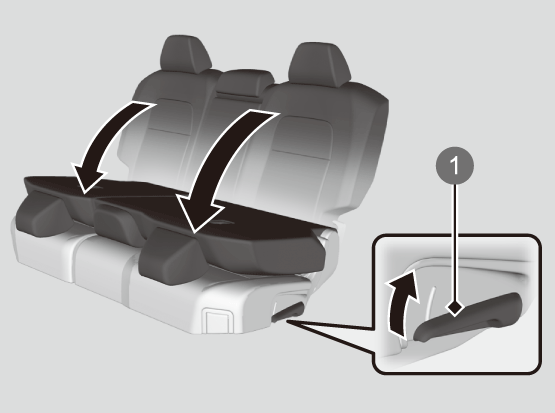 1