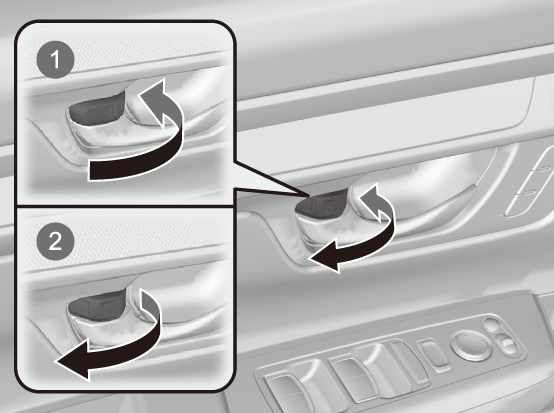 1
2