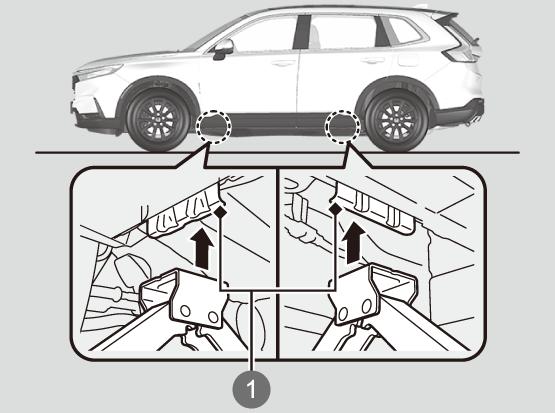 1