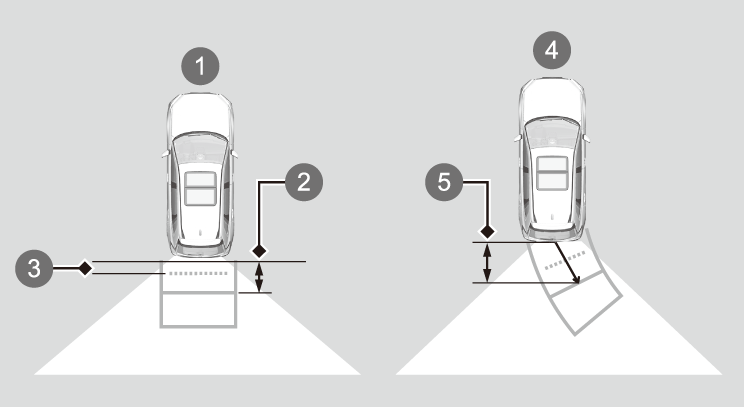 1
2
3
4
5