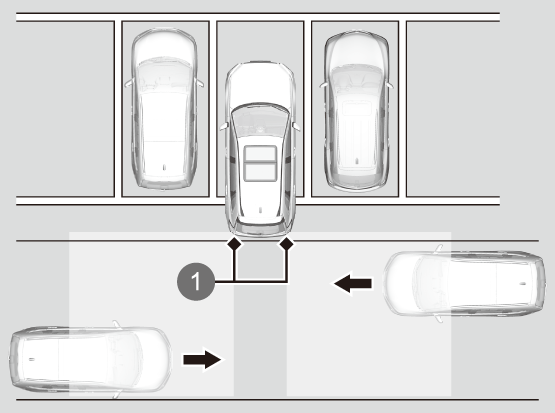 1