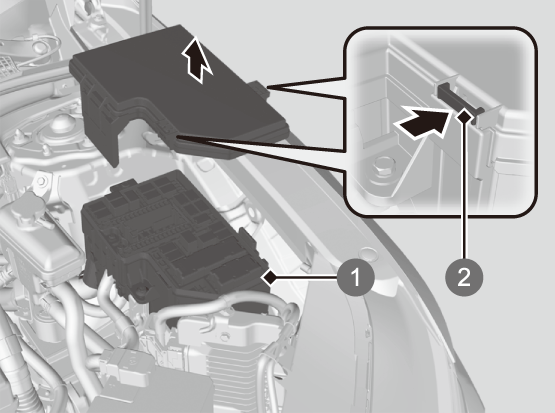 1
2