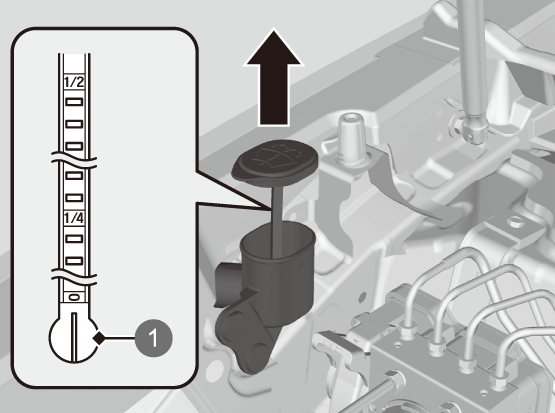 1/2
1/4
0
1