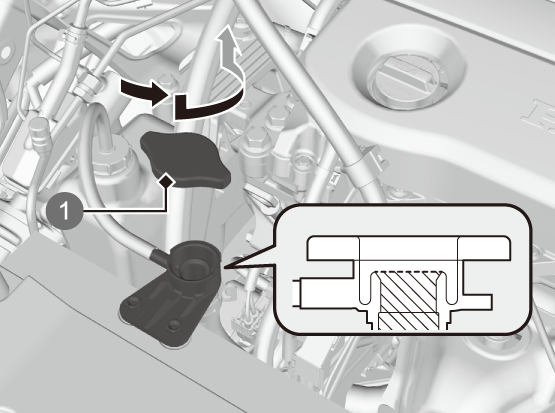 1