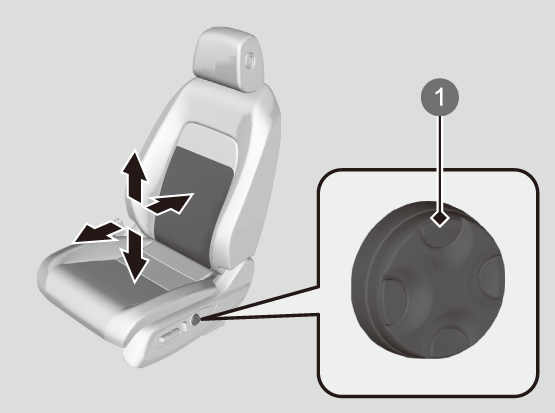 1