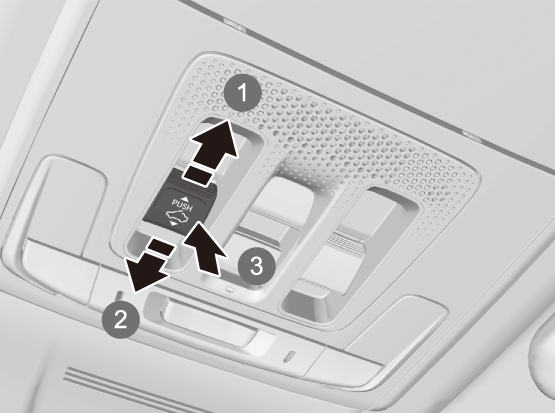 1
PUSH
3
2