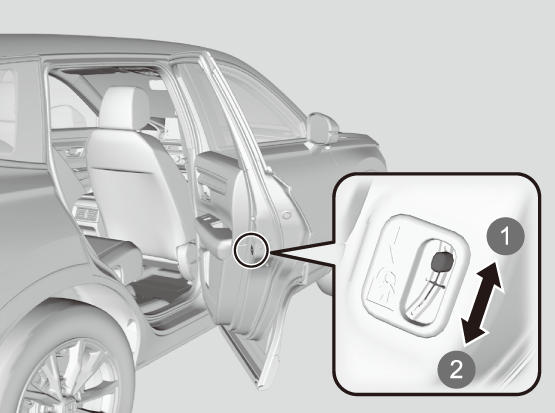 1
2