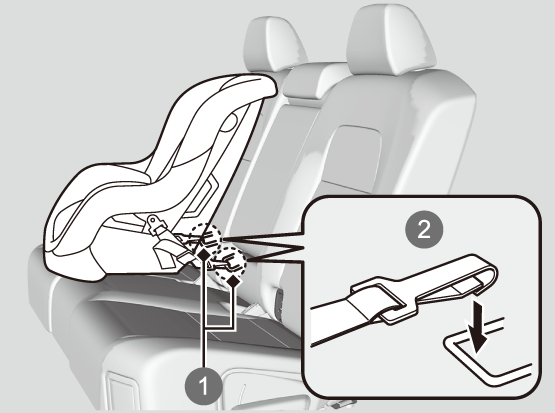 2

1