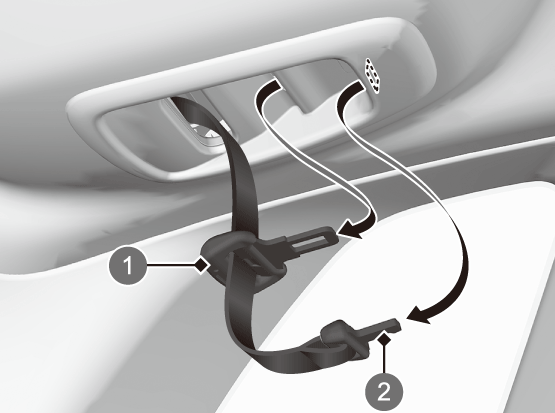 1
2