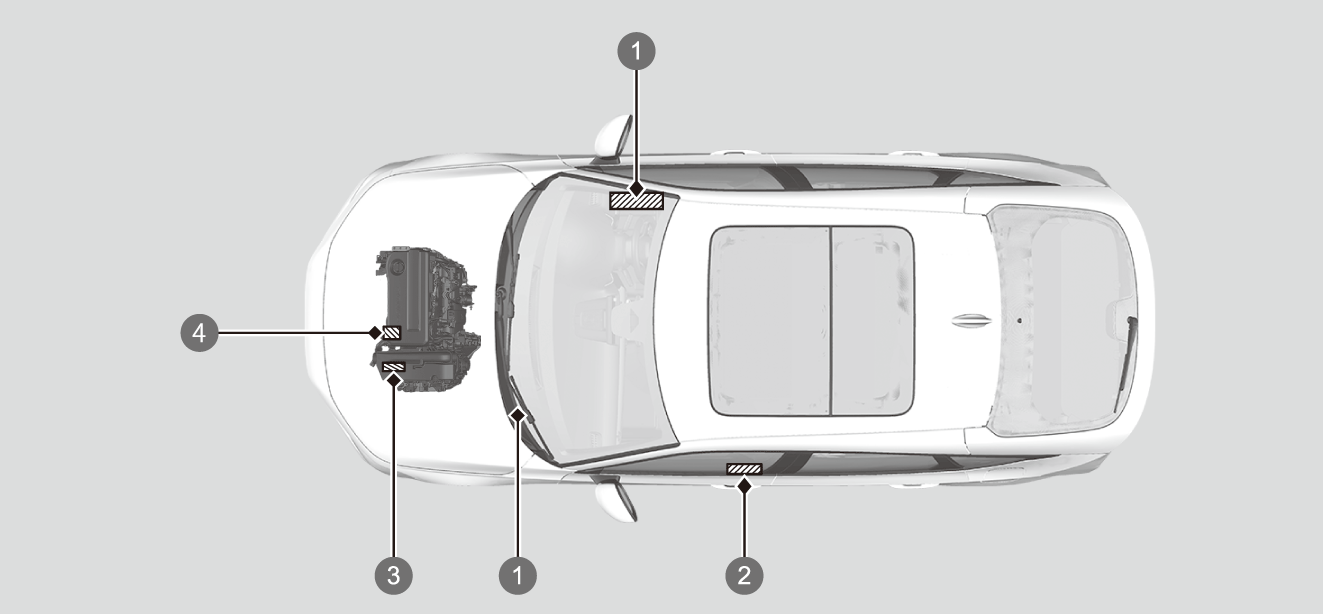 1

4

3

1

2