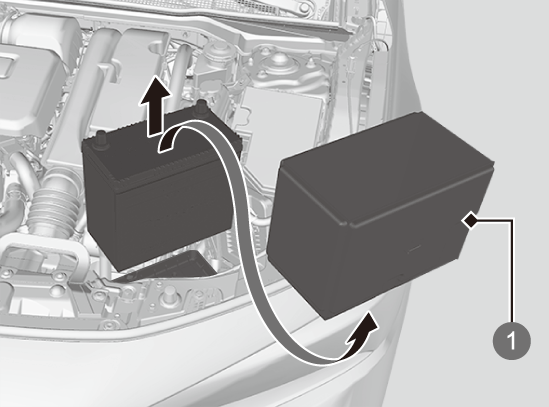 1