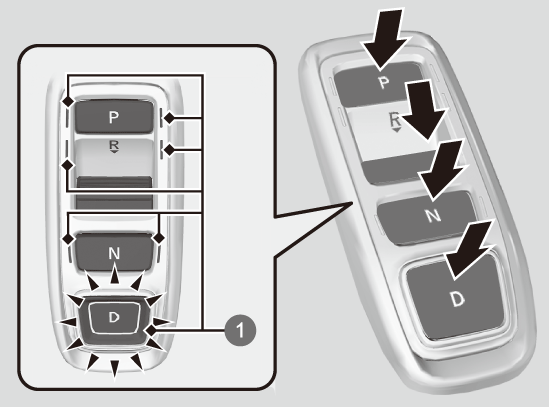 P
R
N
D
1
P
R
N
D