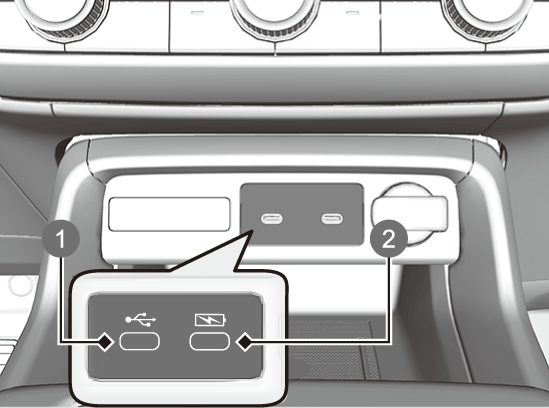 1
2