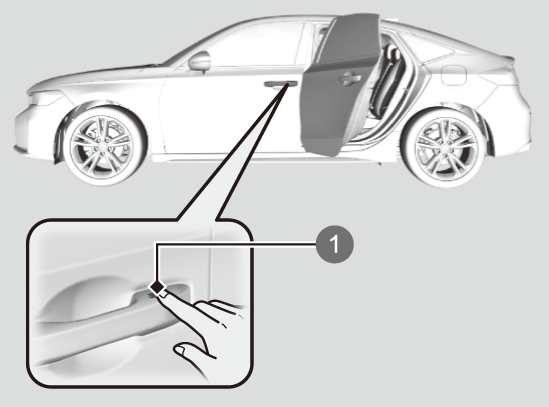 1