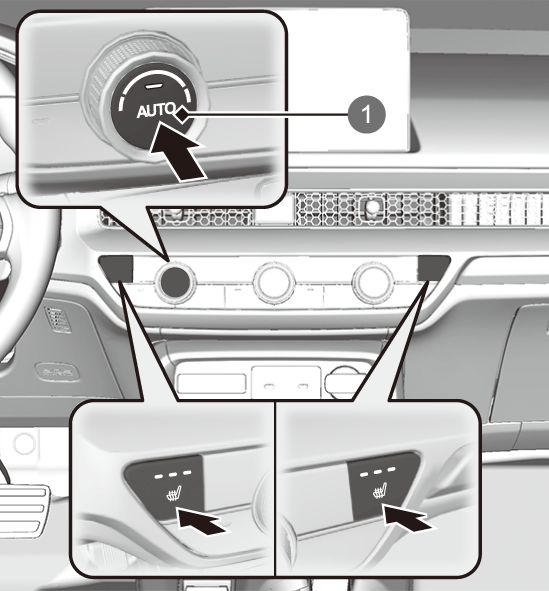 AUTO
1