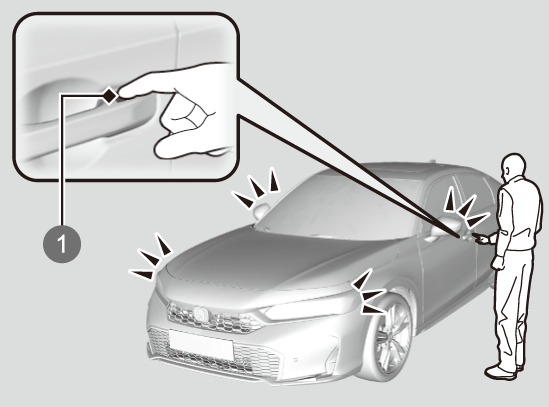 1