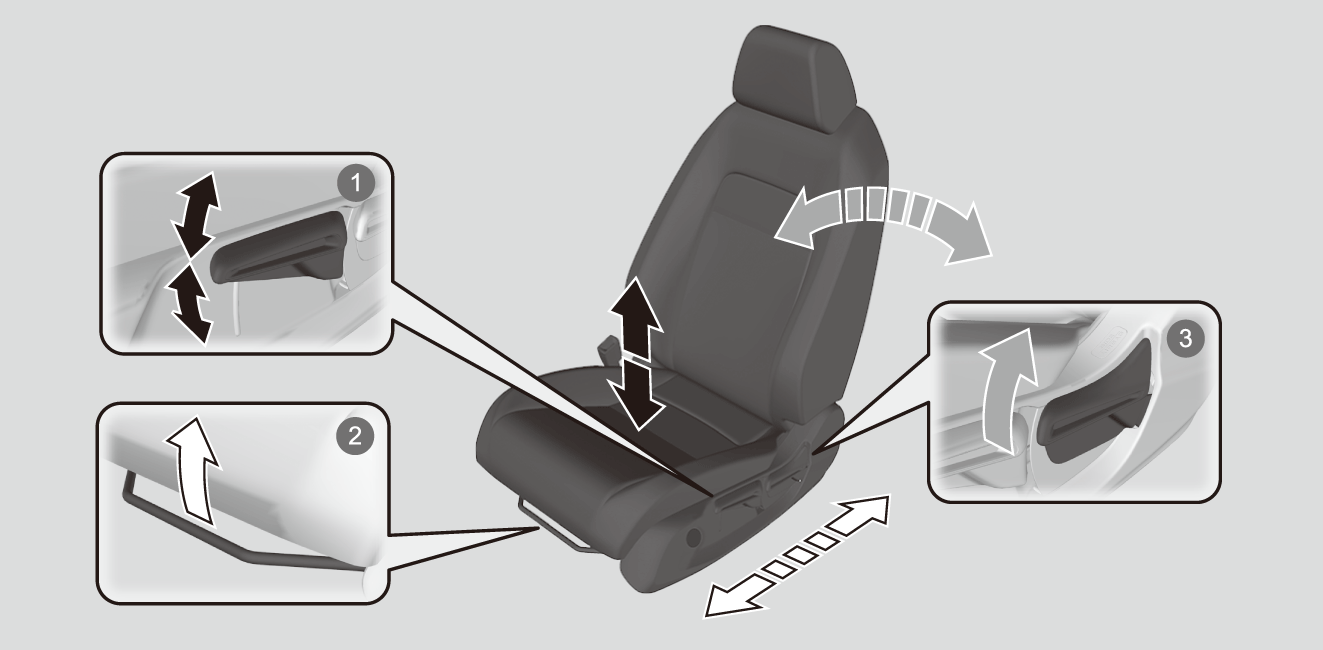 1
2
3