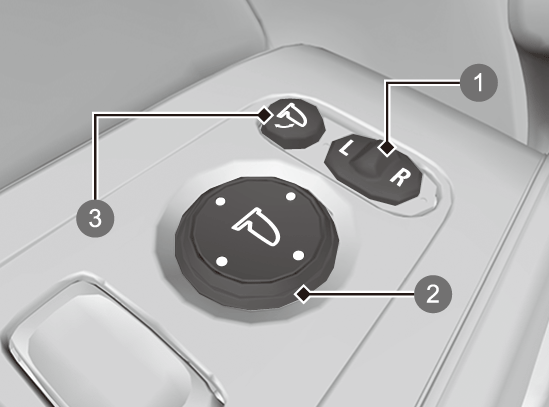 1
L
R
3
2