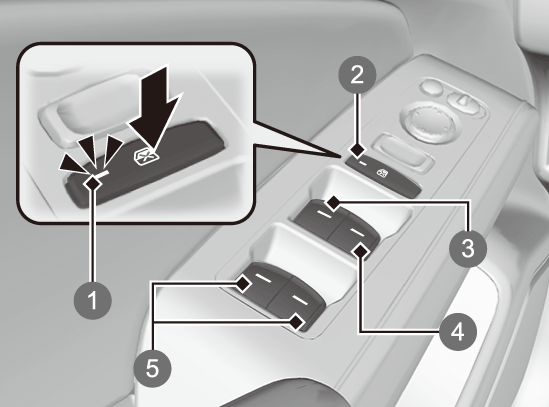 2
3
1
4
5