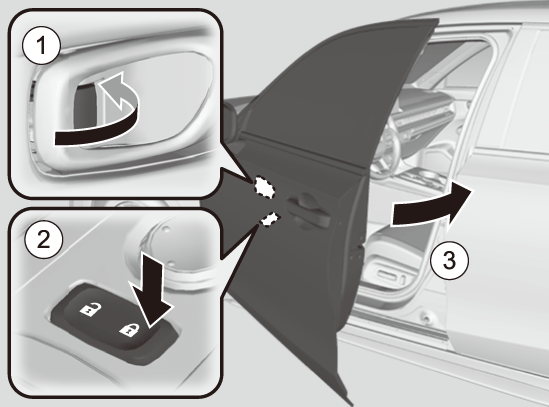 1
2
3