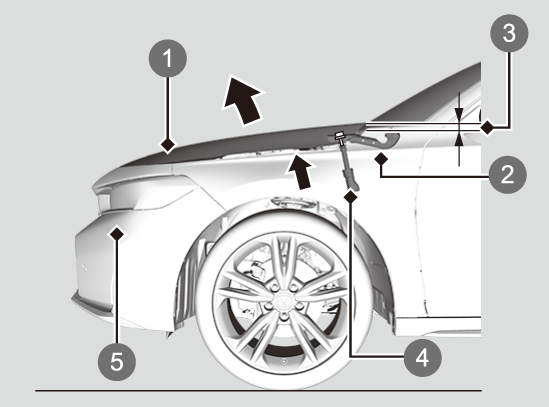 1
3
2
4
5