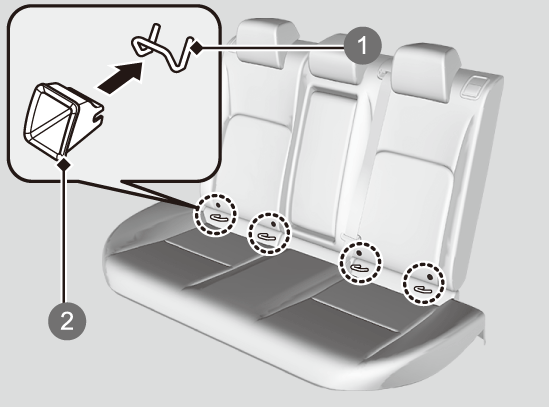 1

2